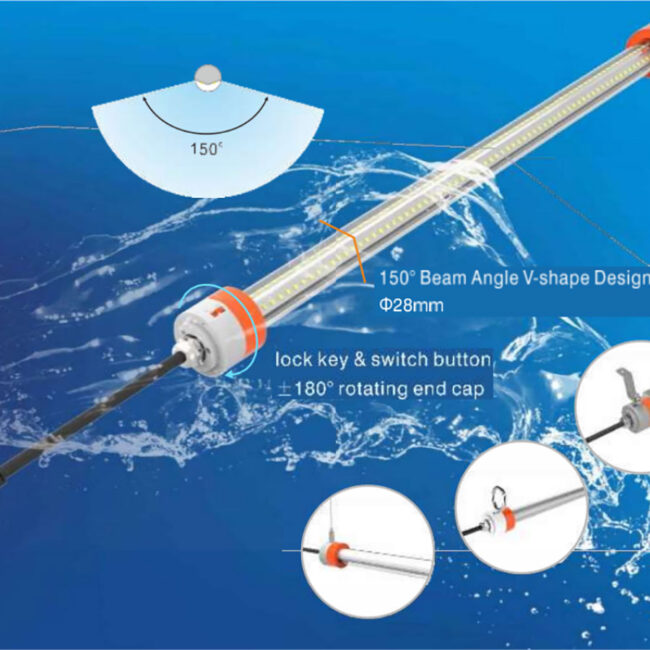 150°

150° Beam Angle V-shape Design
Φ28mm

lock key & switch button
±180° rotating end cap